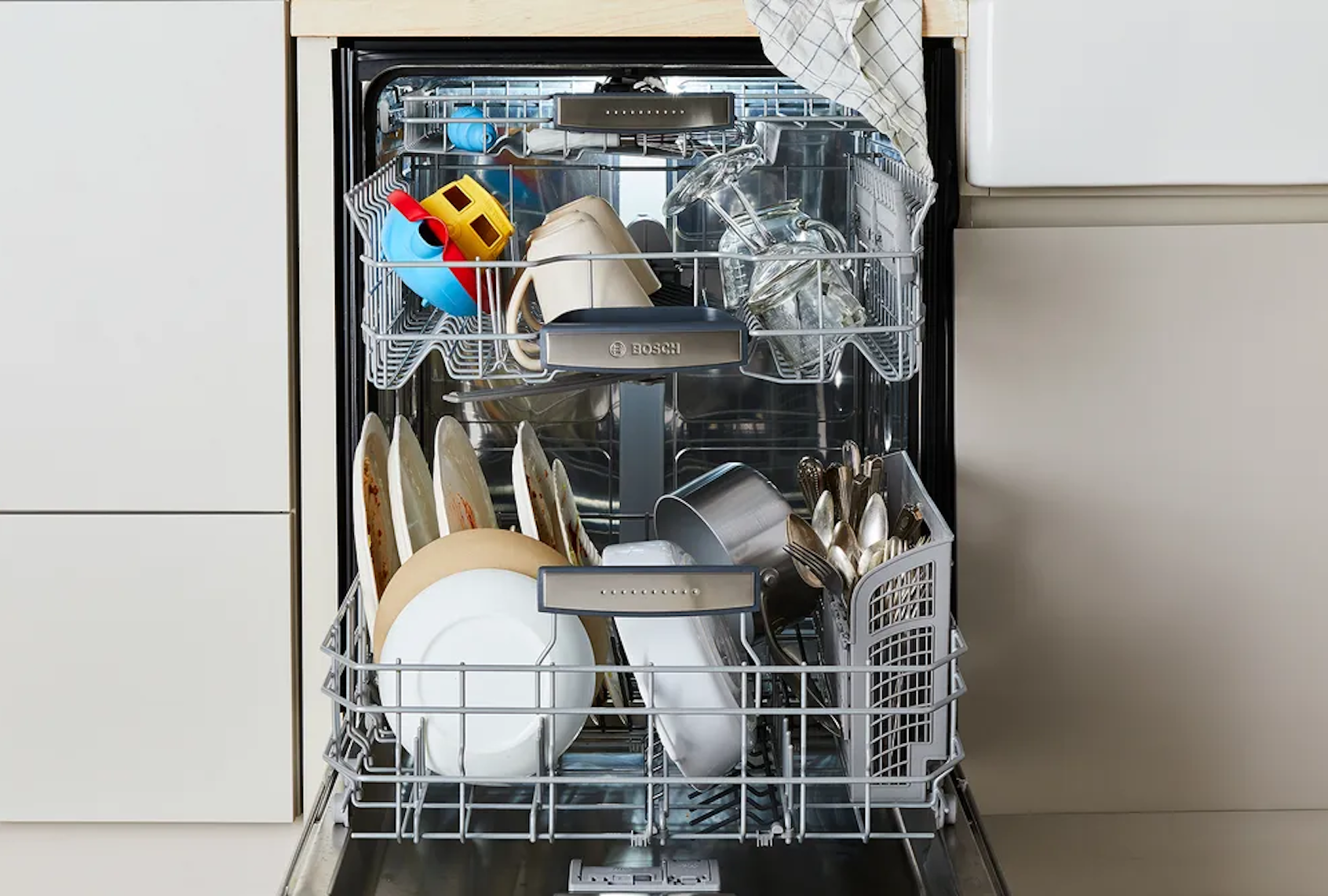 BOSCH